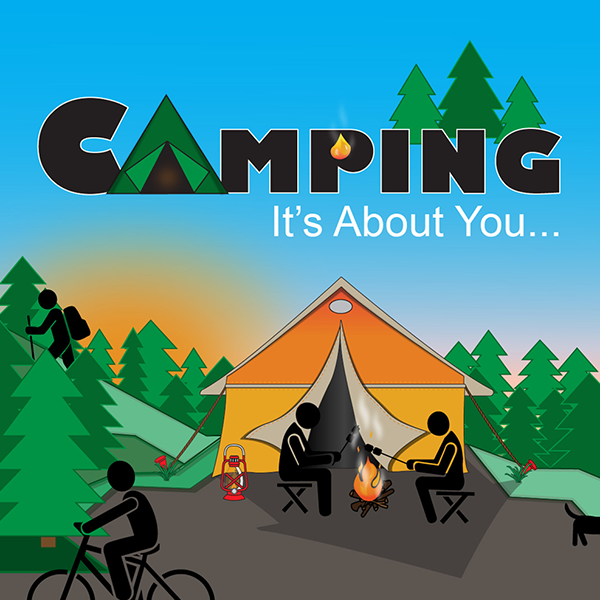 CAMPING
It's About You...